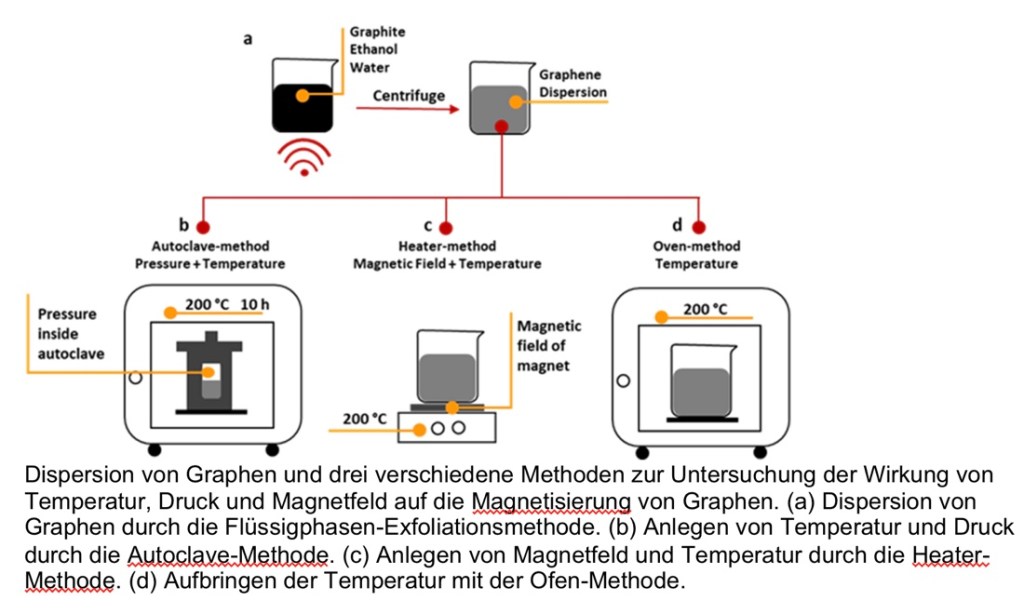 a

Graphite
Ethanol
Water

Centrifuge

Graphene
Dispersion

b
Autoclave-method
Pressure + Temperature

c
Heater-method
Magnetic Field + Temperature

d
Oven-method
Temperature

Pressure
inside
autoclave

200 °C 10 h

Magnetic
field of
magnet

200 °C

200 °C

Dispersion von Graphen und drei verschiedene Methoden zur Untersuchung der Wirkung von Temperatur, Druck und Magnetfeld auf die Magnetisierung von Graphen. (a) Dispersion von Graphen durch die Flüssigphasen-Exfoliationsmethode. (b) Anlegen von Temperatur und Druck durch die Autoclave-Methode. (c) Anlegen von Magnetfeld und Temperatur durch die Heater-Methode. (d) Aufbringen der Temperatur mit der Ofen-Methode.